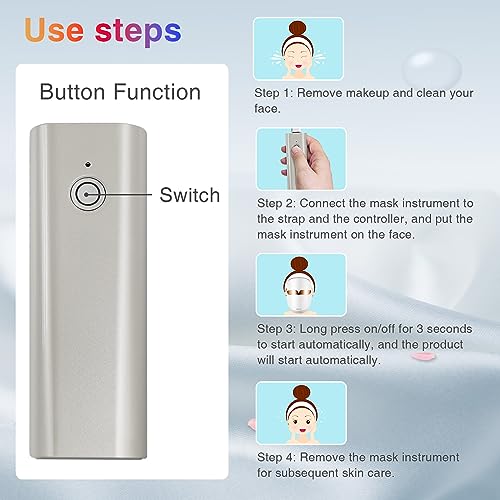 Use steps

Button Function

Switch

Step 1: Remove makeup and clean your face.

Step 2: Connect the mask instrument to the strap and the controller, and put the mask instrument on the face.

Step 3: Long press on/off for 3 seconds to start automatically, and the product will start automatically.

Step 4: Remove the mask instrument for subsequent skin care.