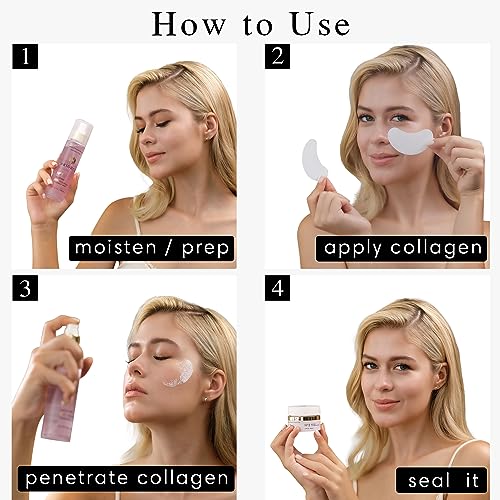 How to Use

1

moisten / prep

2

apply collagen

3

penetrate collagen

4

seal it