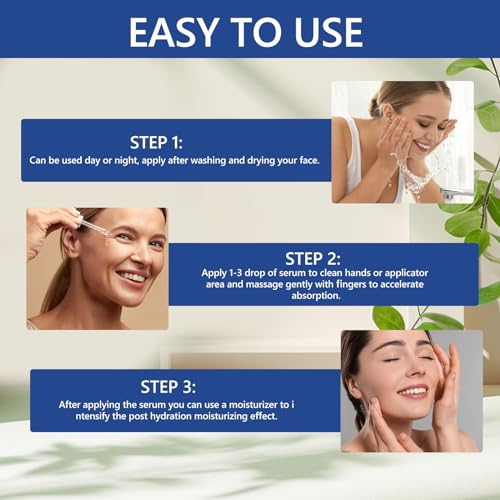 EASY TO USE

STEP 1:
Can be used day or night, apply after washing and drying your face.

STEP 2:
Apply 1-3 drop of serum to clean hands or applicator area and massage gently with fingers to accelerate absorption.

STEP 3:
After applying the serum you can use a moisturizer to i ntensify the post hydration moisturizing effect.