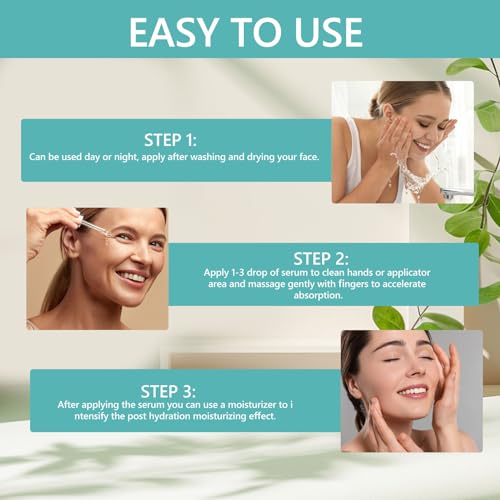 EASY TO USE

STEP 1:
Can be used day or night, apply after washing and drying your face.

STEP 2:
Apply 1-3 drop of serum to clean hands or applicator area and massage gently with fingers to accelerate absorption.

STEP 3:
After applying the serum you can use a moisturizer to i ntensify the post hydration moisturizing effect.